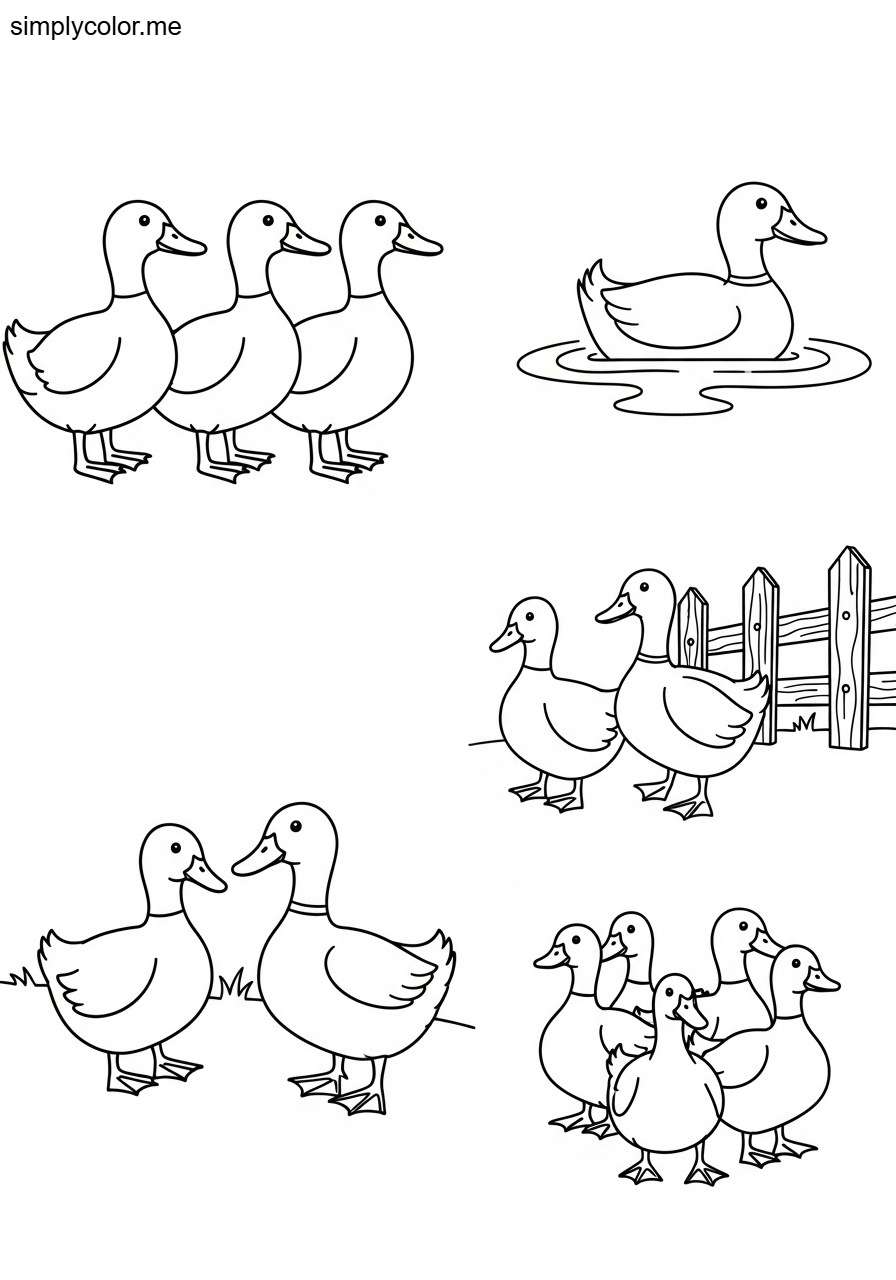 simplycolor.me