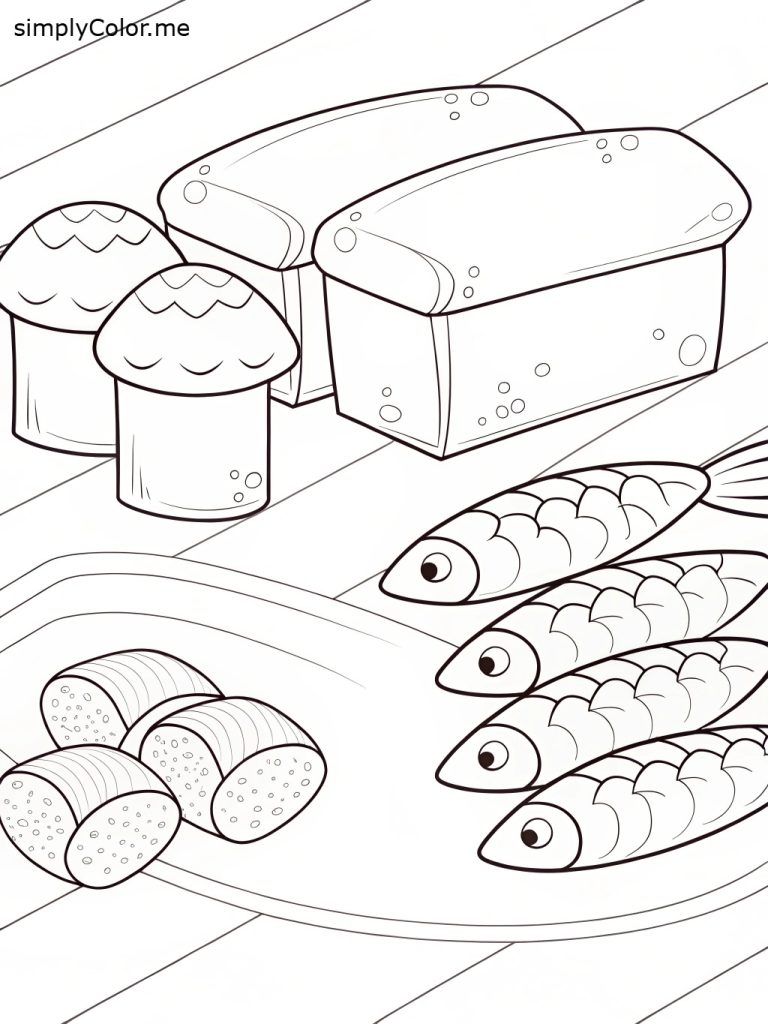 simplyColor.me